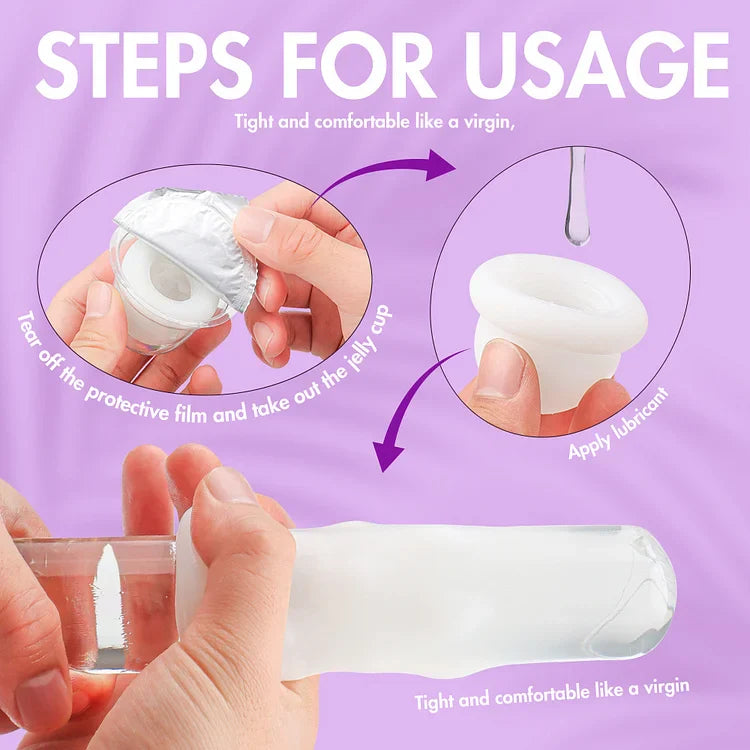 STEPS FOR USAGE

Tight and comfortable like a virgin,

Tear off the protective film and take out the jelly cup

Apply lubricant

Tight and comfortable like a virgin