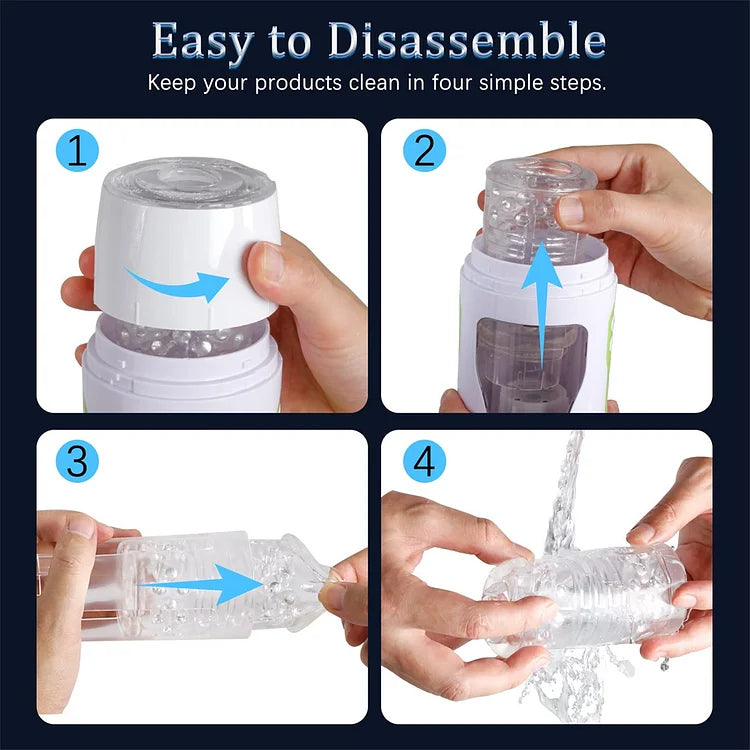 Easy to Disassemble
Keep your products clean in four simple steps.

1

2

3

4