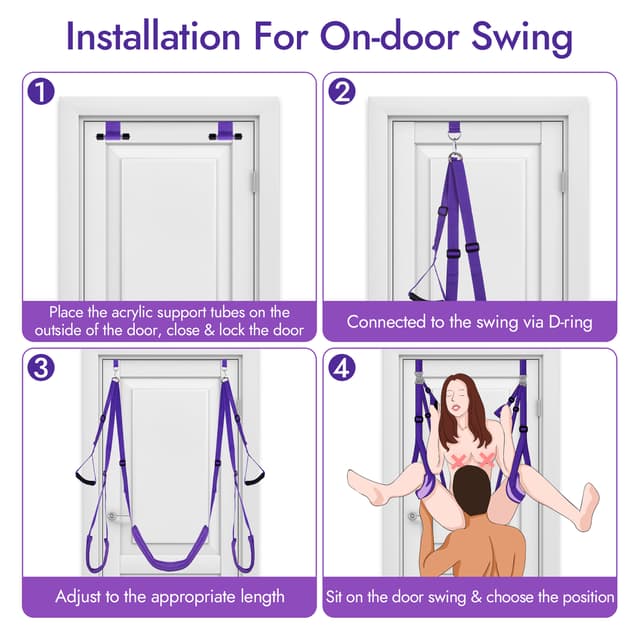 Installation For On-door Swing

1

Place the acrylic support tubes on the outside of the door, close & lock the door

2

Connected to the swing via D-ring

3

Adjust to the appropriate length

4

Sit on the door swing & choose the position