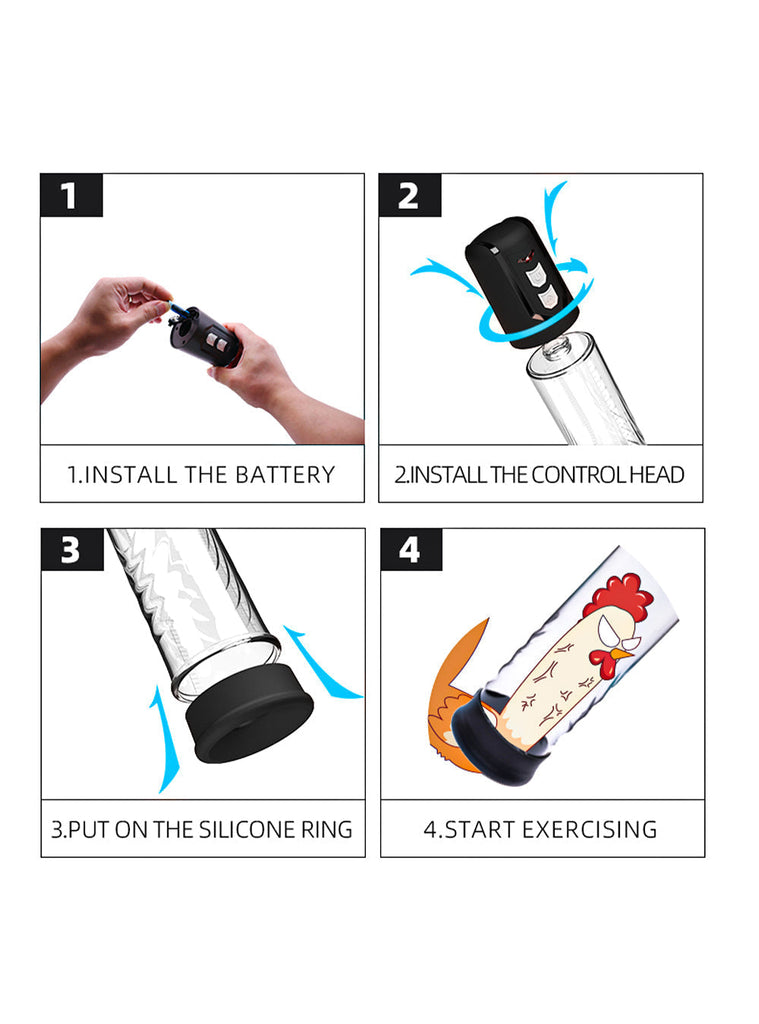 1

1.INSTALL THE BATTERY

2

2.INSTALL THE CONTROL HEAD

3

3.PUT ON THE SILICONE RING

4

4.START EXERCISING