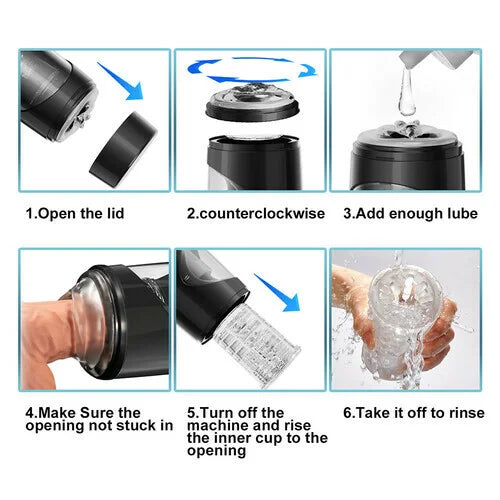 1.Open the lid

2.counterclockwise

3.Add enough lube

4.Make Sure the opening not stuck in

5.Turn off the machine and rise the inner cup to the opening

6.Take it off to rinse